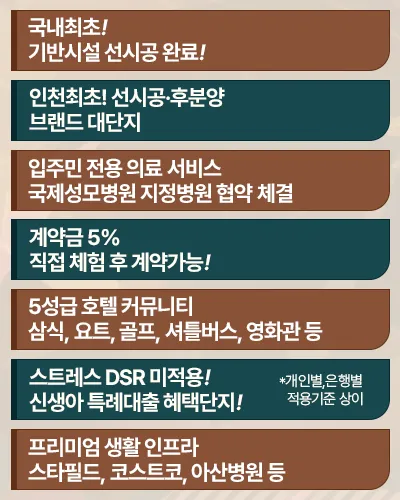 국내최초!
기반시설 선시공 완료!

인천최초! 선시공·후분양
브랜드 대단지

입주민 전용 의료 서비스
국제성모병원 지정병원 협약 체결

계약금 5%
직접 체험 후 계약가능!

5성급 호텔 커뮤니티
삼식, 요트, 골프, 셔틀버스, 영화관 등

스트레스 DSR 미적용!
신생아 특례대출 혜택단지!

*개인별,은행별
적용기준 상이

프리미엄 생활 인프라
스타필드, 코스트코, 아산병원 등